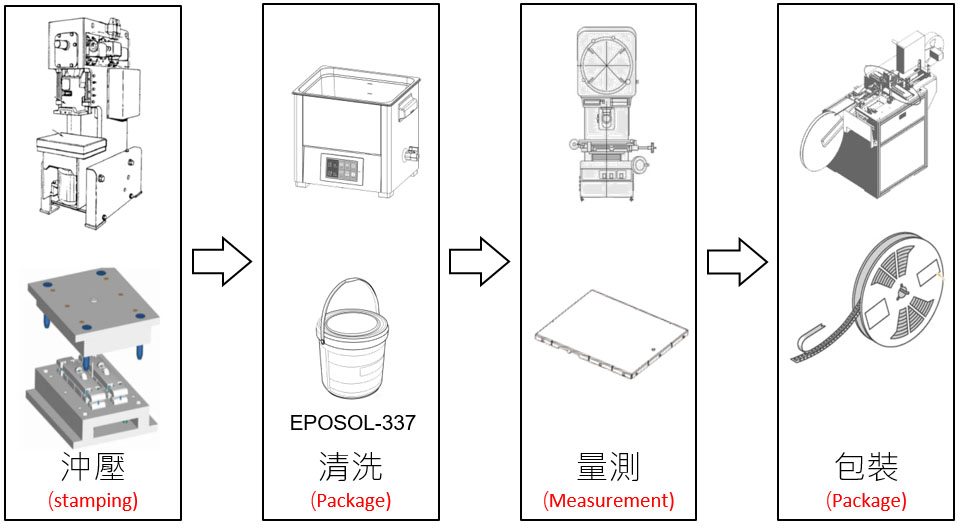 沖壓
(stamping)

EPOSOL-337
清洗
(Package)

量測
(Measurement)

包裝
(Package)